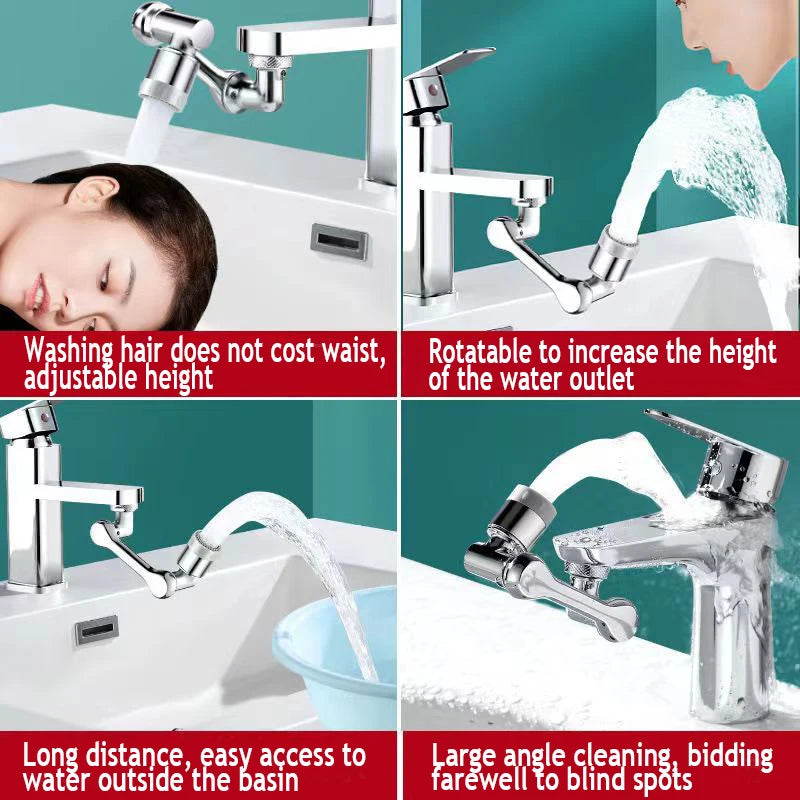 Washing hair does not cost waist, adjustable height

Rotatable to increase the height of the water outlet

Long distance, easy access to water outside the basin

Large angle cleaning, bidding farewell to blind spots